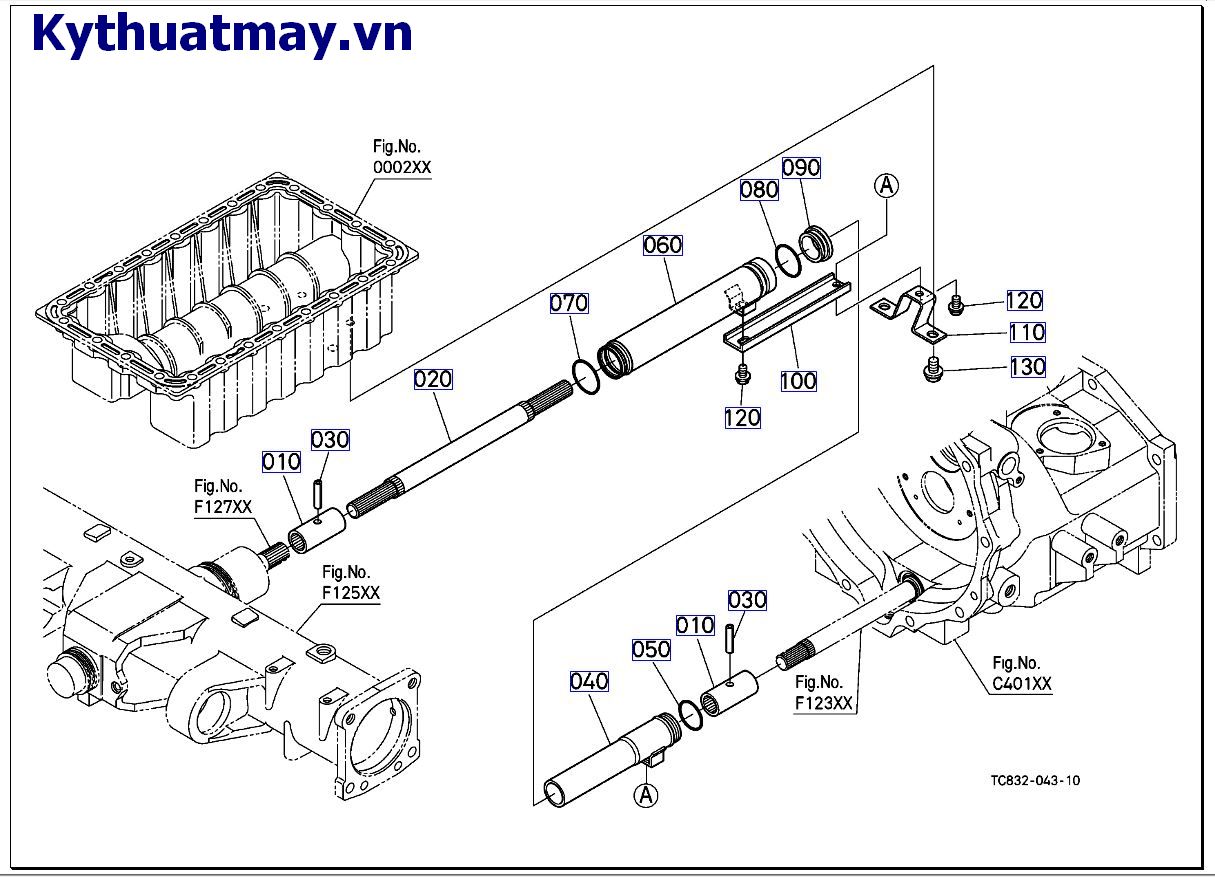 Kythuatmay.vn

Fig.No.
0002XX

090
080
A
060
070
120
110
130
100
120
020
030
010
Fig.No.
F127XX
Fig.No.
F125XX
030
010
050
040
Fig.No.
F123XX
Fig.No.
C401XX
A

TC832-043-10